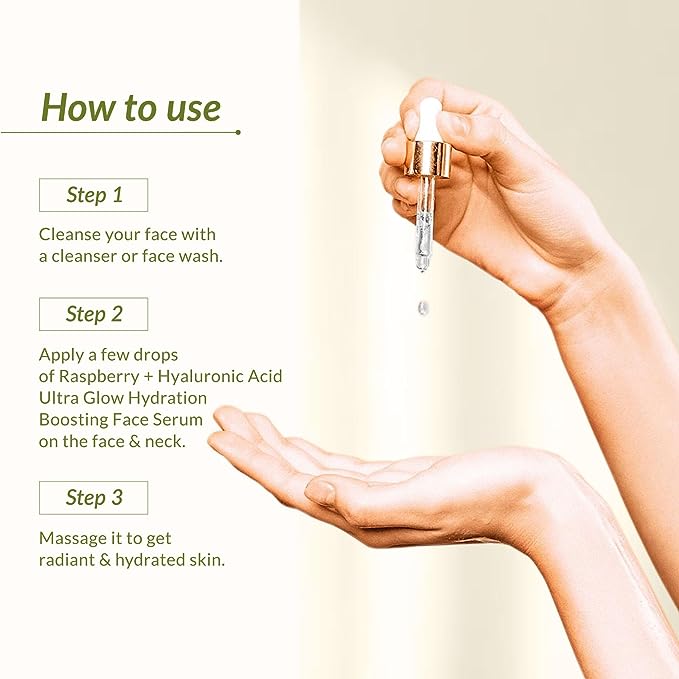 How to use

Step 1

Cleanse your face with a cleanser or face wash.

Step 2

Apply a few drops of Raspberry + Hyaluronic Acid Ultra Glow Hydration Boosting Face Serum on the face & neck.

Step 3

Massage it to get radiant & hydrated skin.