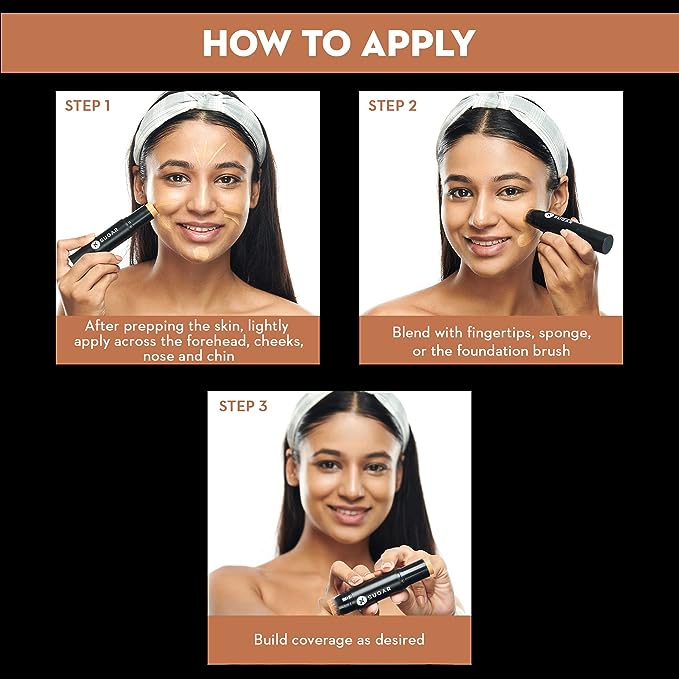 HOW TO APPLY

STEP 1

SUGAR

After prepping the skin, lightly apply across the forehead, cheeks, nose and chin

STEP 2

SUGAR

Blend with fingertips, sponge, or the foundation brush

STEP 3

SUGAR

Build coverage as desired