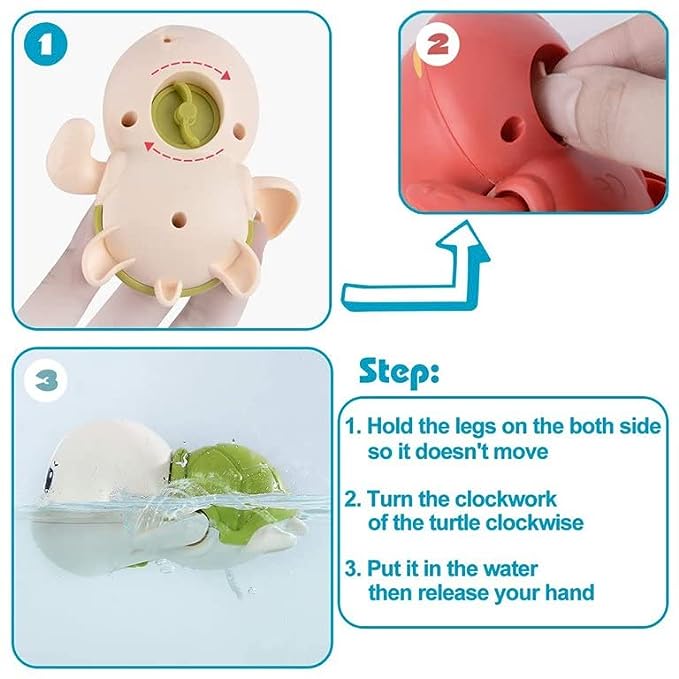 1

2

3

Step:

1. Hold the legs on the both side so it doesn't move

2. Turn the clockwork of the turtle clockwise

3. Put it in the water then release your hand