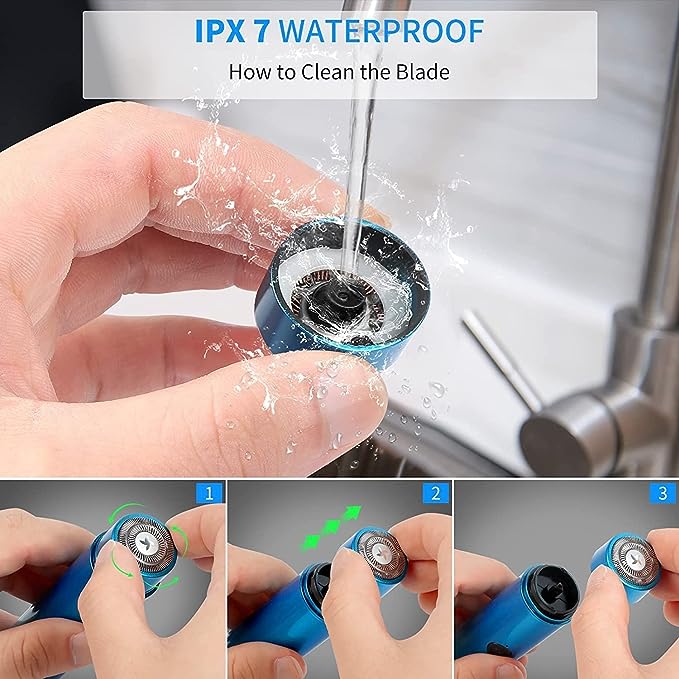 IPX 7 WATERPROOF
How to Clean the Blade

1

2

3