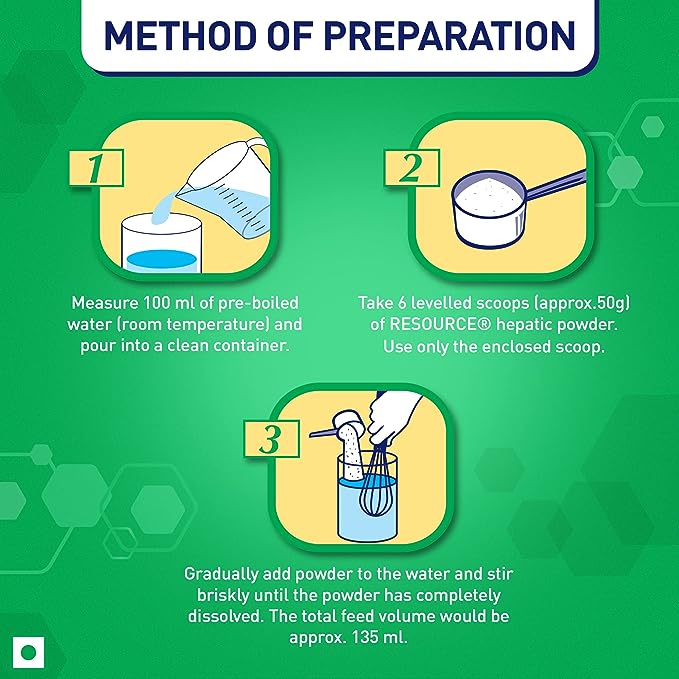 METHOD OF PREPARATION

1

Measure 100 ml of pre-boiled water (room temperature) and pour into a clean container.

2

Take 6 levelled scoops (approx.50g) of RESOURCE® hepatic powder. Use only the enclosed scoop.

3

Gradually add powder to the water and stir briskly until the powder has completely dissolved. The total feed volume would be approx. 135 ml.