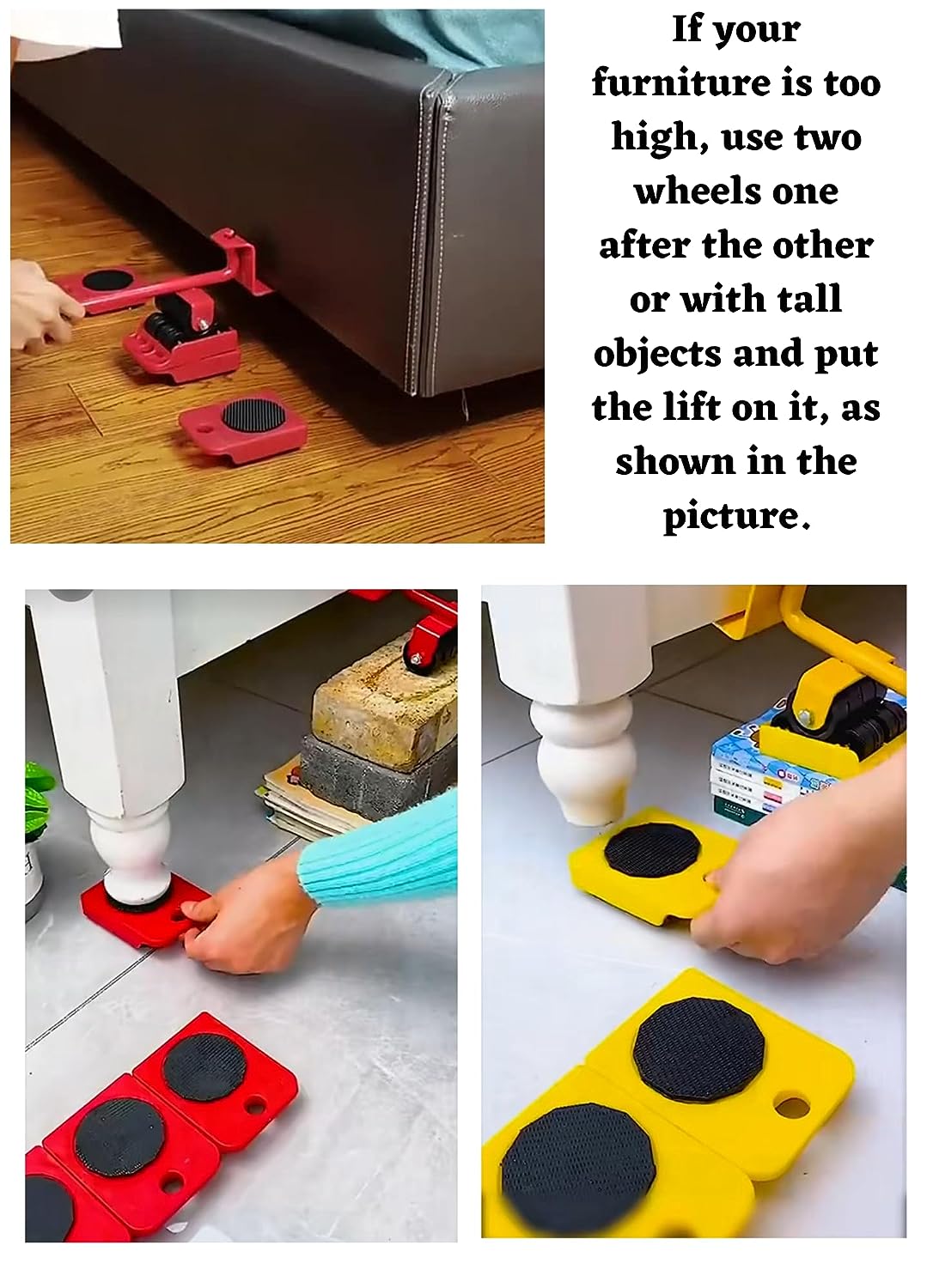 If your furniture is too high, use two wheels one after the other or with tall objects and put the lift on it, as shown in the picture.