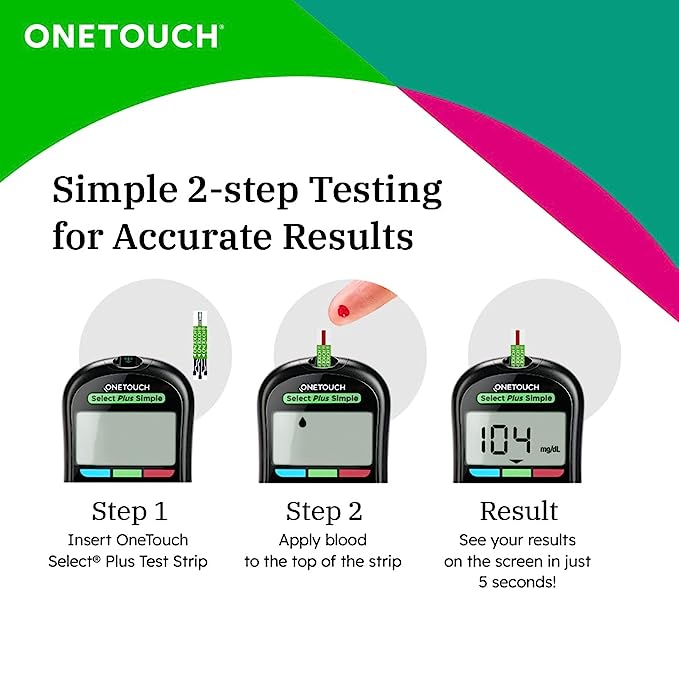 ONETOUCH®

Simple 2-step Testing for Accurate Results

ONETOUCH
Select Plus Simple

ONETOUCH
Select Plus Simple

ONETOUCH
Select Plus Simple

104 mg/dL

Step 1
Insert OneTouch Select® Plus Test Strip

Step 2
Apply blood to the top of the strip

Result
See your results on the screen in just 5 seconds!