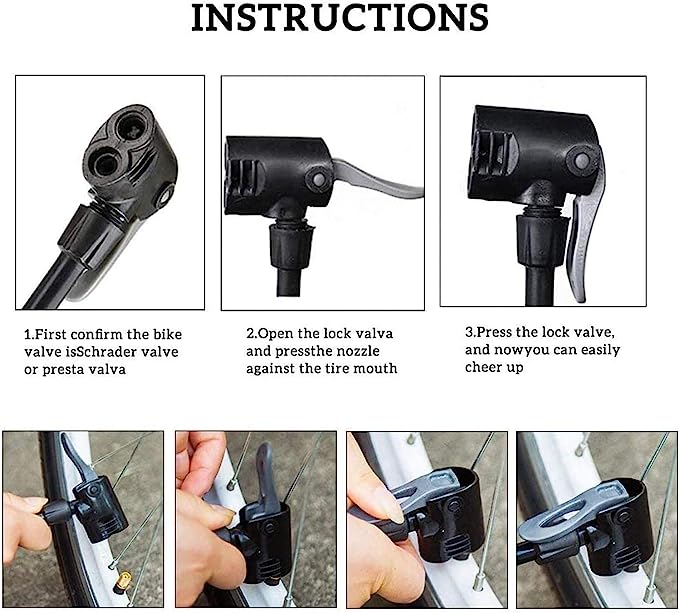 INSTRUCTIONS

1.First confirm the bike valve isSchrader valve or presta valva

2.Open the lock valva and pressthe nozzle against the tire mouth

3.Press the lock valve, and nowyou can easily cheer up