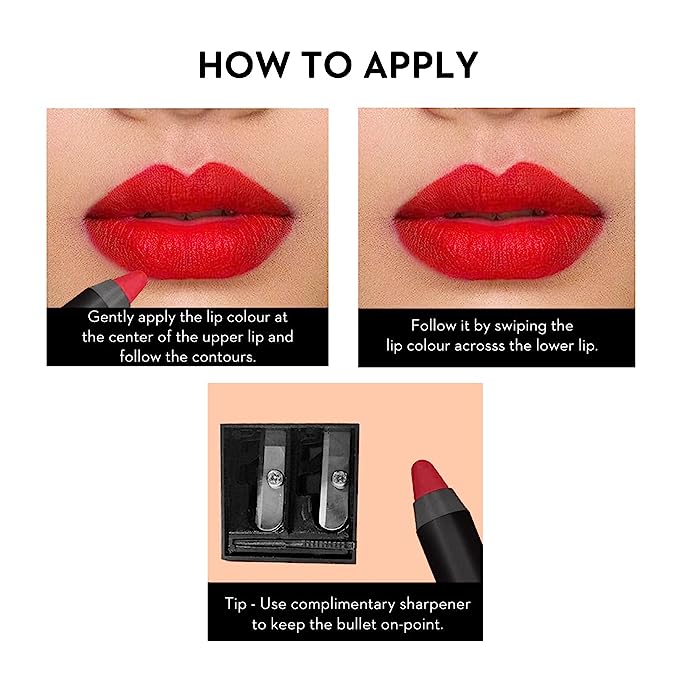 HOW TO APPLY

Gently apply the lip colour at the center of the upper lip and follow the contours.

Follow it by swiping the lip colour acrosss the lower lip.

Tip - Use complimentary sharpener to keep the bullet on-point.